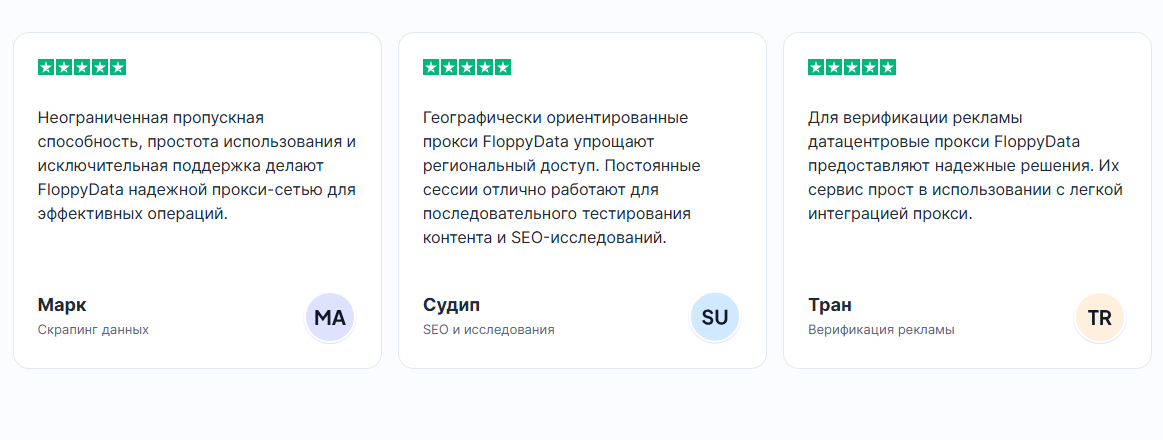 Неограниченная пропускная способность, простота использования и исключительная поддержка делают FloppyData надежной прокси-сетью для эффективных операций.

Марк
Скрапинг данных
MA

Географически ориентированные прокси FloppyData упрощают региональный доступ. Постоянные сессии отлично работают для последовательного тестирования контента и SEO-исследований.

Судип
SEO и исследования
SU

Для верификации рекламы датацентровые прокси FloppyData предоставляют надежные решения. Их сервис прост в использовании с легкой интеграцией прокси.

Тран
Верификация рекламы
TR